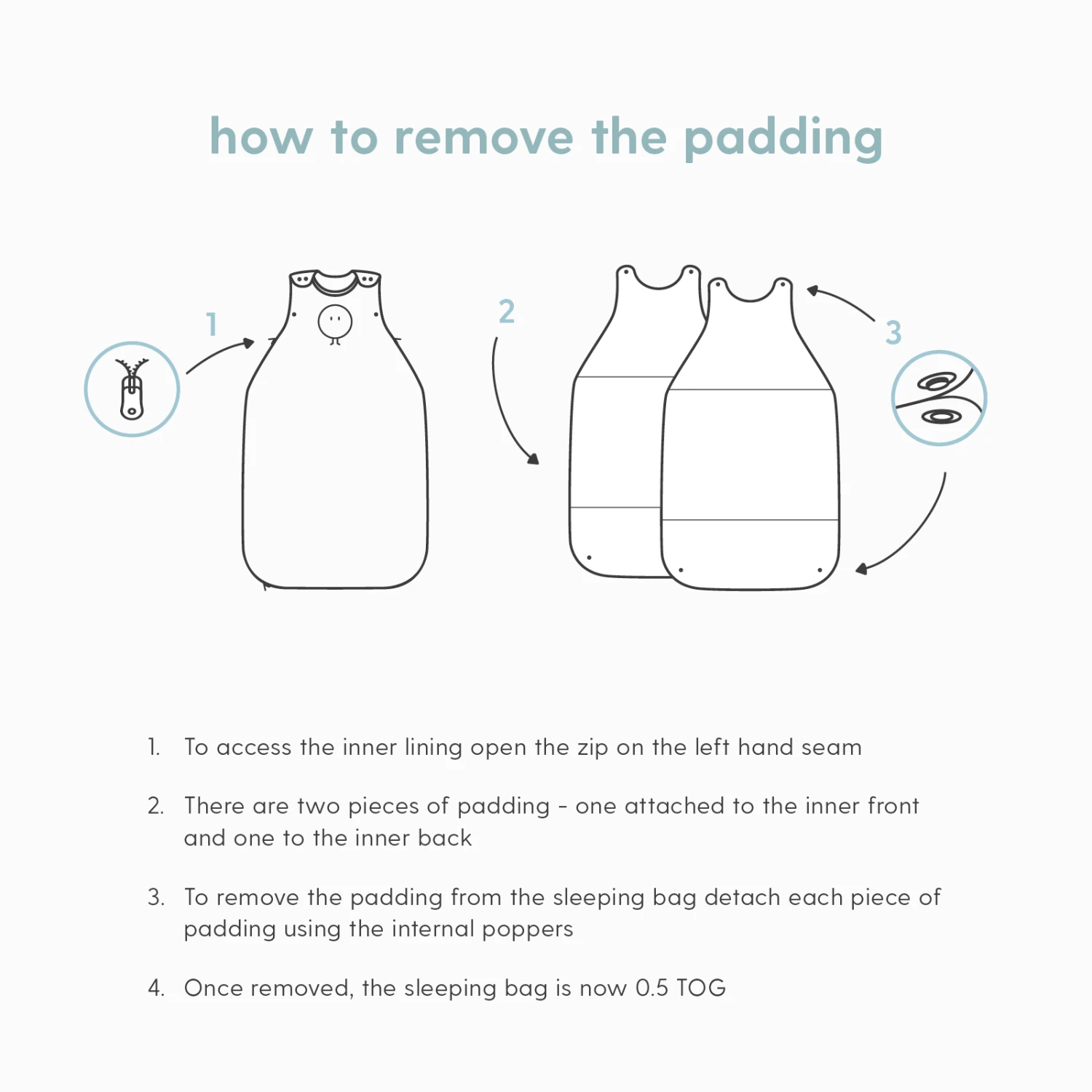 how to remove the padding

1

2

3

1. To access the inner lining open the zip on the left hand seam

2. There are two pieces of padding - one attached to the inner front and one to the inner back

3. To remove the padding from the sleeping bag detach each piece of padding using the internal poppers

4. Once removed, the sleeping bag is now 0.5 TOG