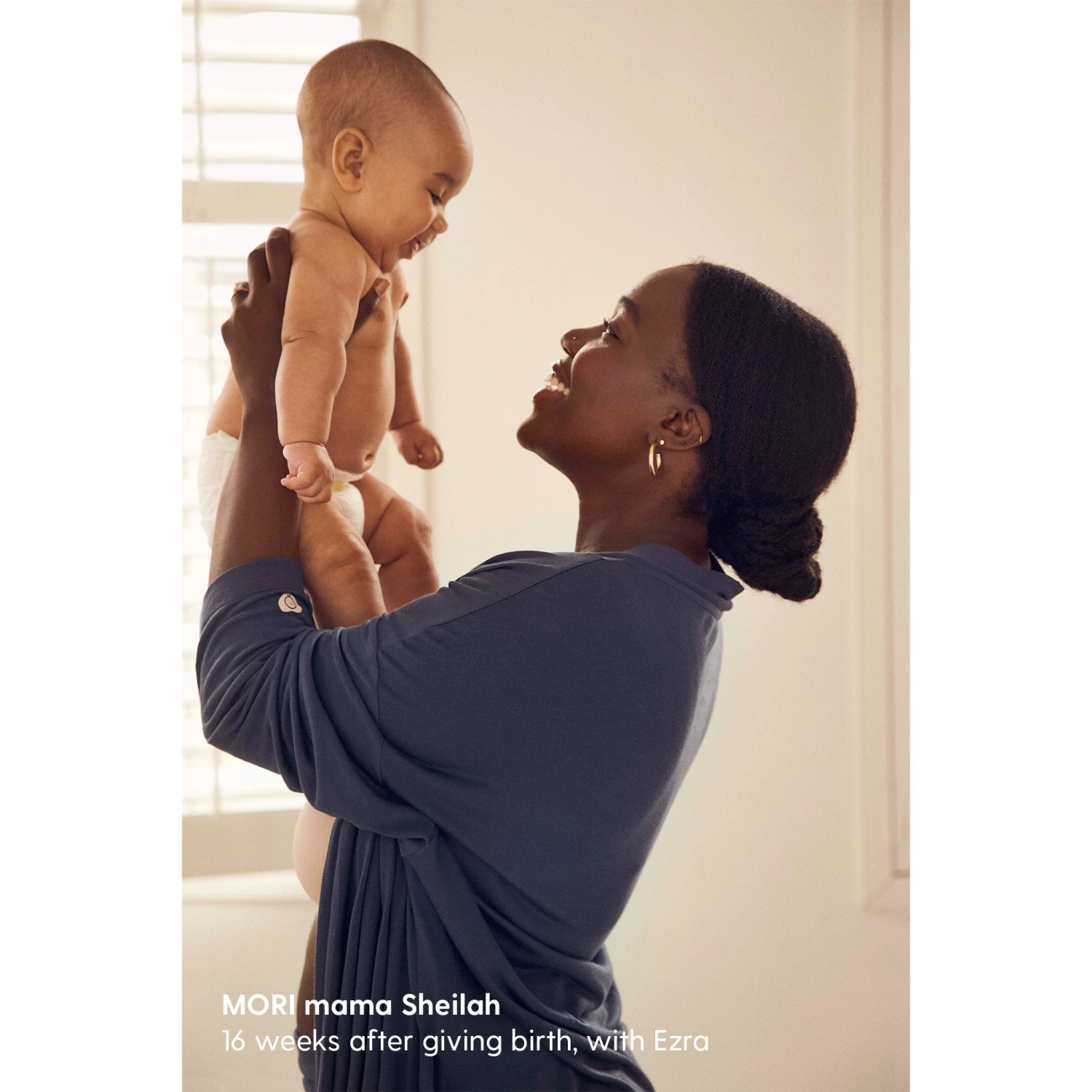 MORI mama Sheilah
16 weeks after giving birth, with Ezra