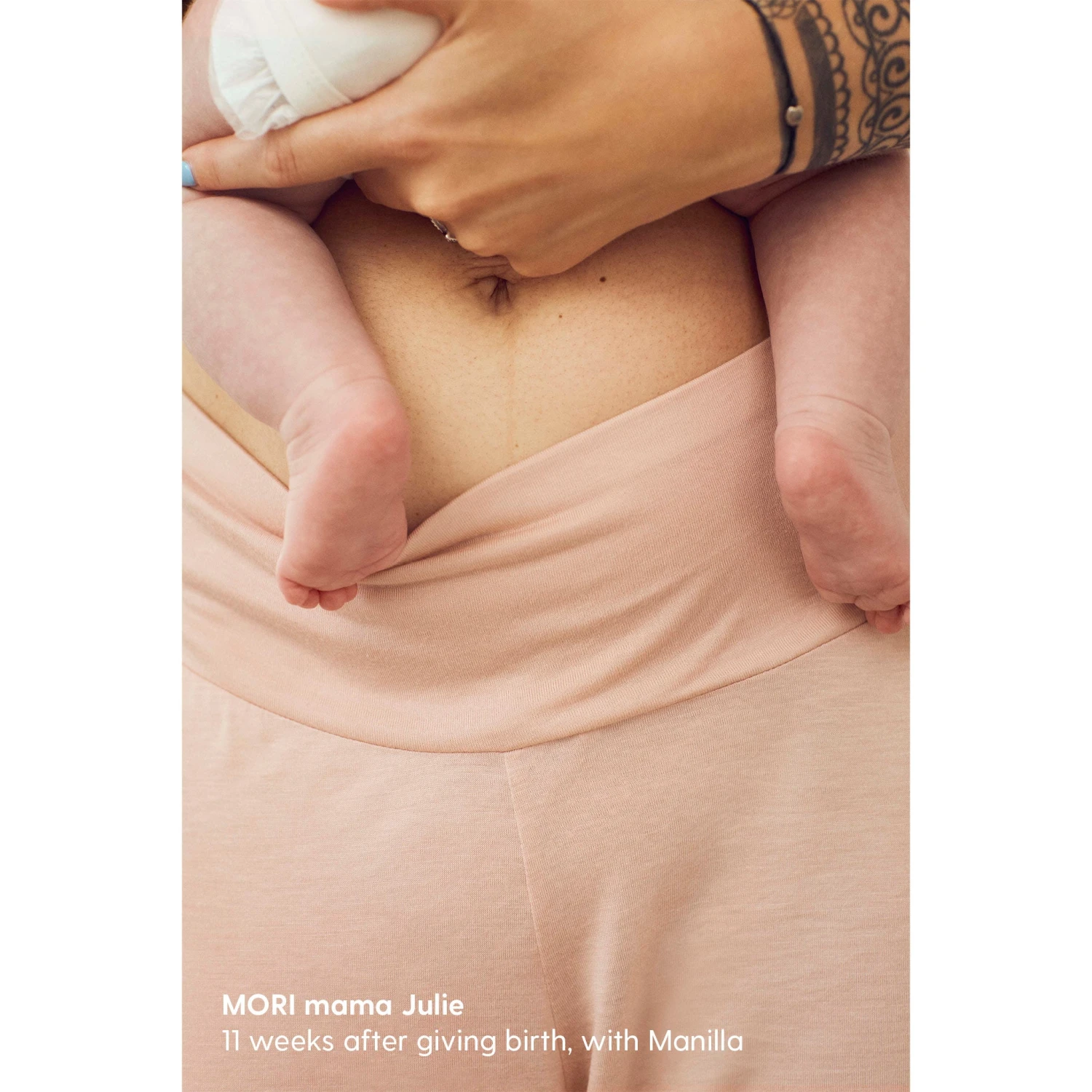 MORI mama Julie
11 weeks after giving birth, with Manilla